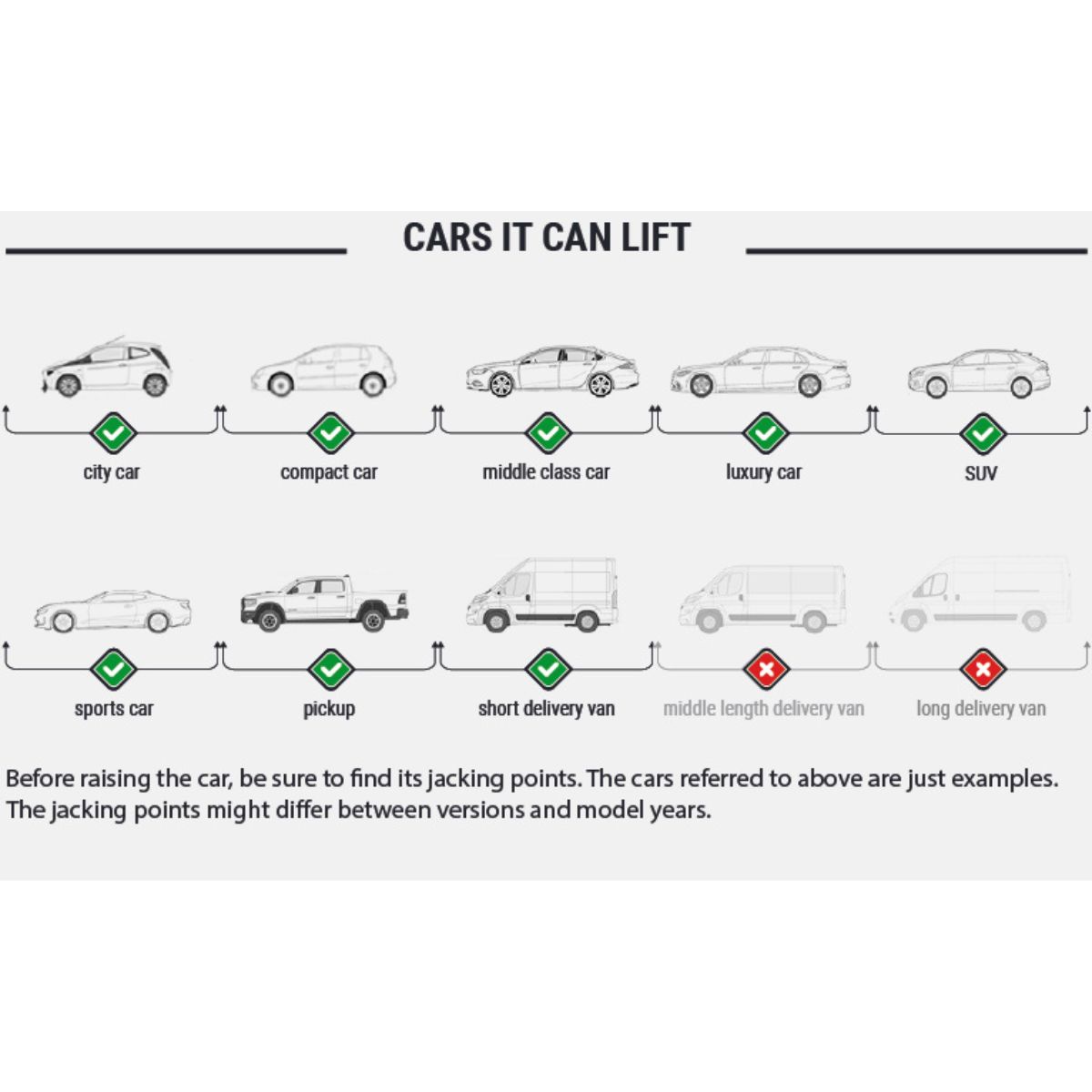 CARS IT CAN LIFT

city car

compact car

middle class car

luxury car

SUV

sports car

pickup

short delivery van

middle length delivery van

long delivery van

Before raising the car, be sure to find its jacking points. The cars referred to above are just examples. The jacking points might differ between versions and model years.